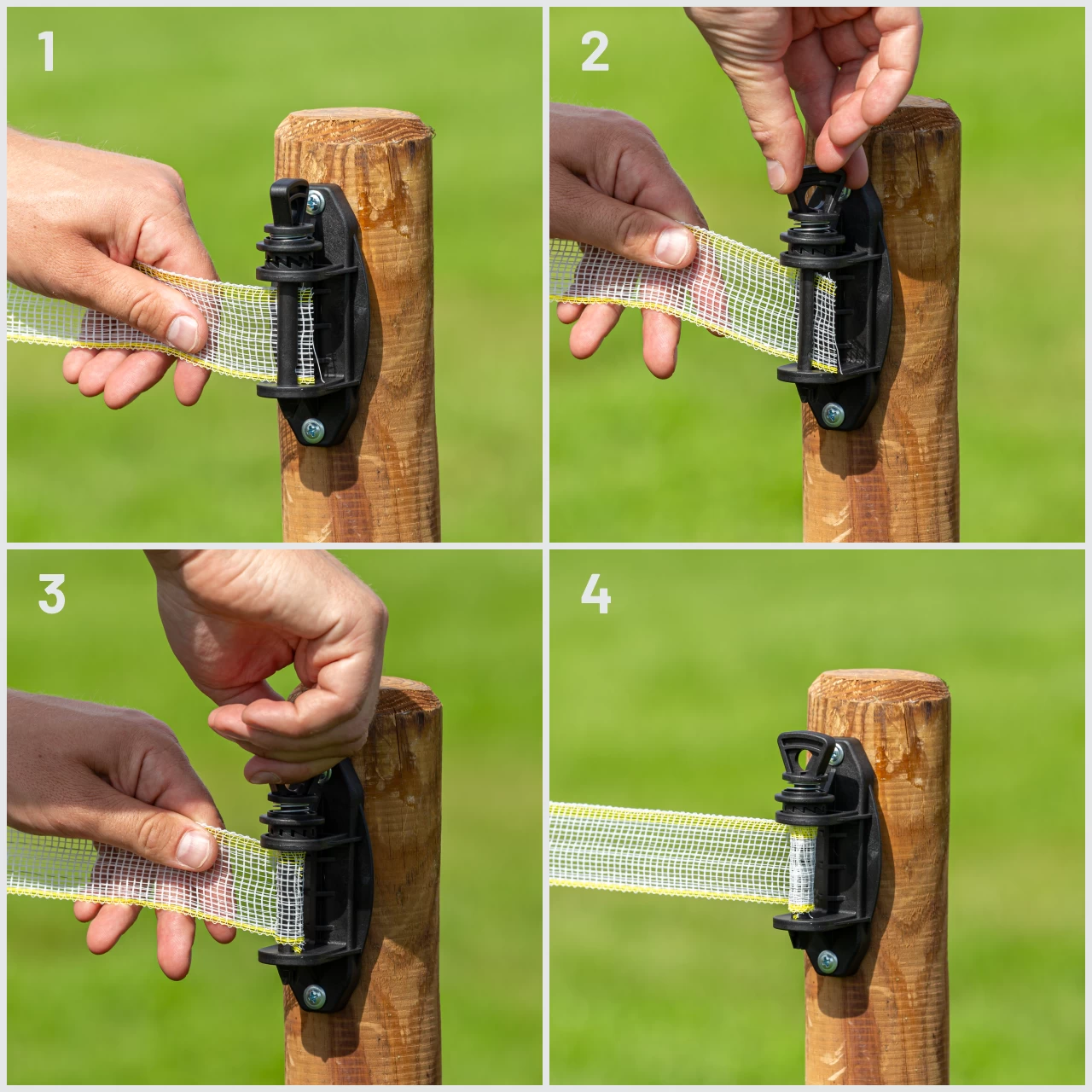 1

2

3

4