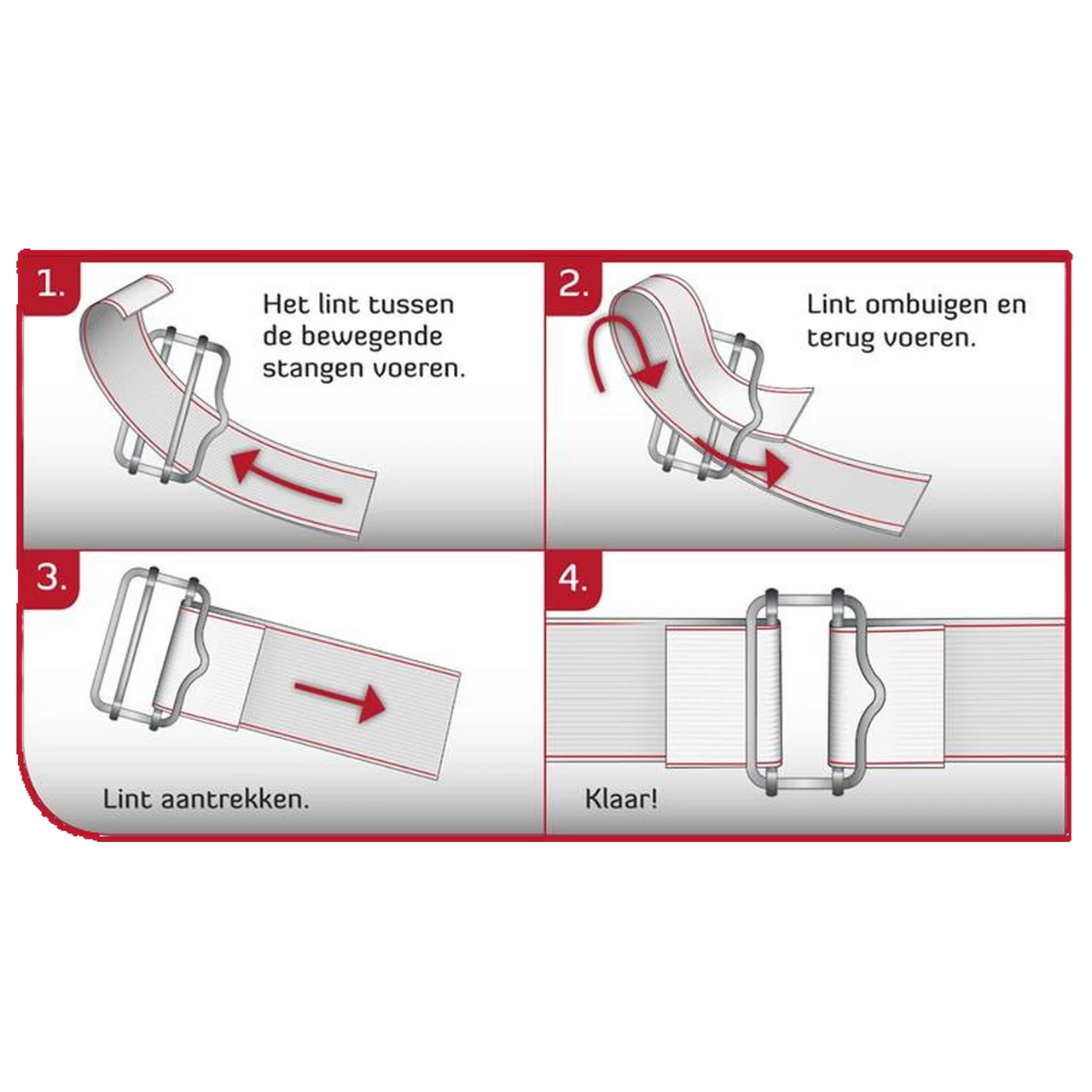 1.

Het lint tussen de bewegende stangen voeren.

2.

Lint ombuigen en terug voeren.

3.

Lint aantrekken.

4.

Klaar!