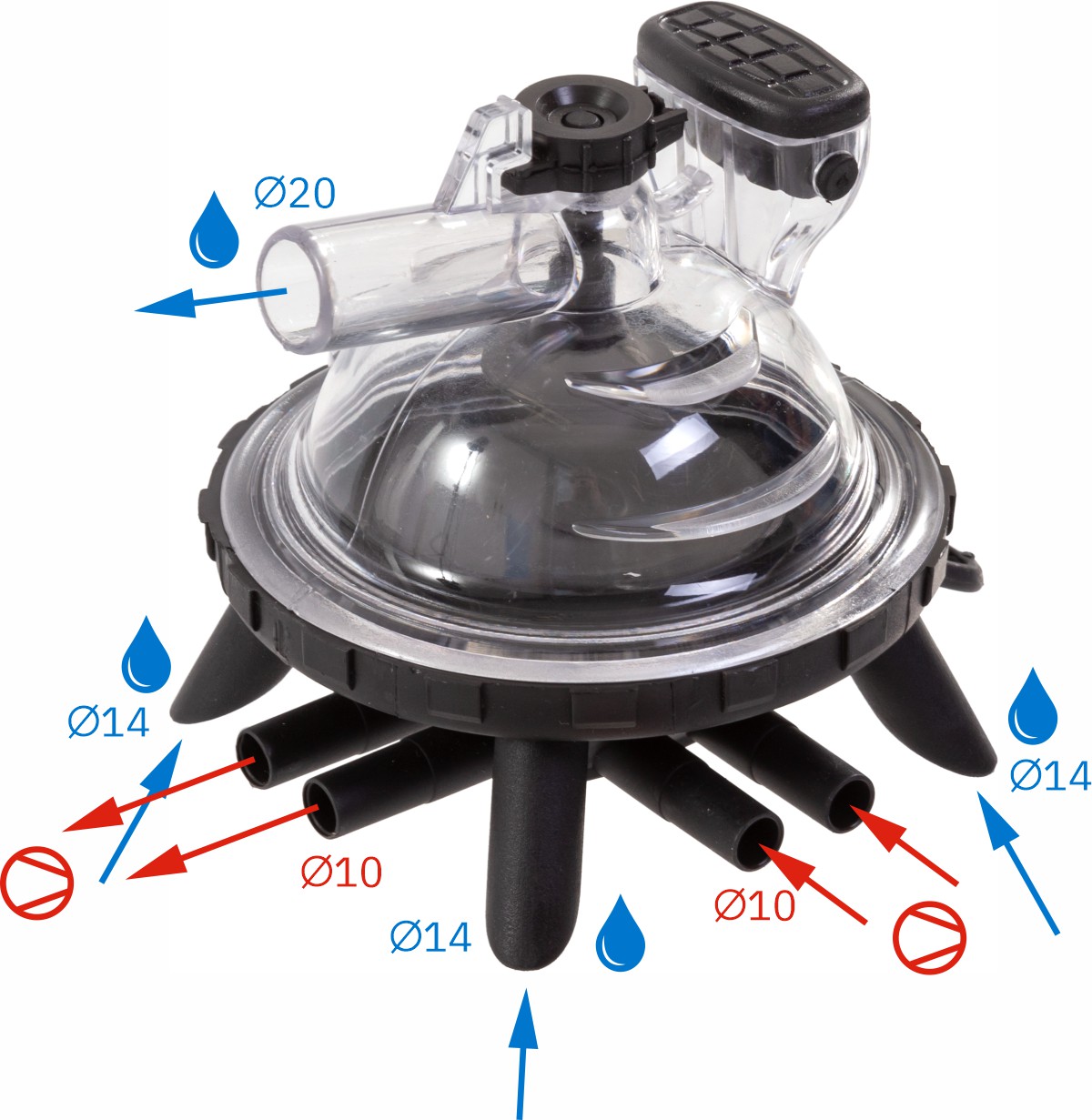 Ø20

Ø14

Ø14

Ø10

Ø10

Ø14